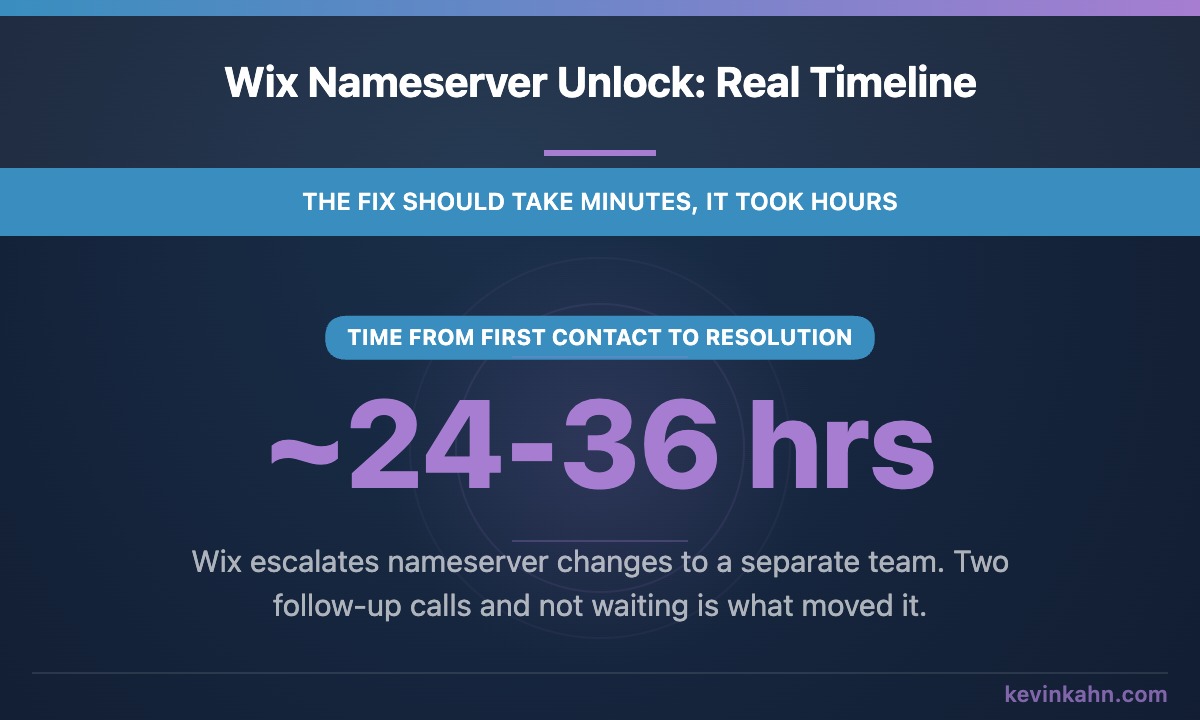 Wix Nameserver Unlock: Real Timeline

THE FIX SHOULD TAKE MINUTES, IT TOOK HOURS

TIME FROM FIRST CONTACT TO RESOLUTION

~24-36 hrs

Wix escalates nameserver changes to a separate team. Two follow-up calls and not waiting is what moved it.

kevinkahn.com